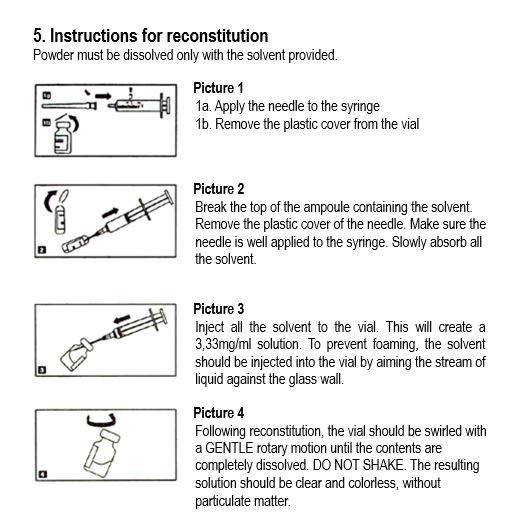 5. Instructions for reconstitution
Powder must be dissolved only with the solvent provided.

1a
1b

Picture 1
1a. Apply the needle to the syringe
1b. Remove the plastic cover from the vial

2

Picture 2
Break the top of the ampoule containing the solvent. Remove the plastic cover of the needle. Make sure the needle is well applied to the syringe. Slowly absorb all the solvent.

3

Picture 3
Inject all the solvent to the vial. This will create a 3,33mg/ml solution. To prevent foaming, the solvent should be injected into the vial by aiming the stream of liquid against the glass wall.

4

Picture 4
Following reconstitution, the vial should be swirled with a GENTLE rotary motion until the contents are completely dissolved. DO NOT SHAKE. The resulting solution should be clear and colorless, without particulate matter.