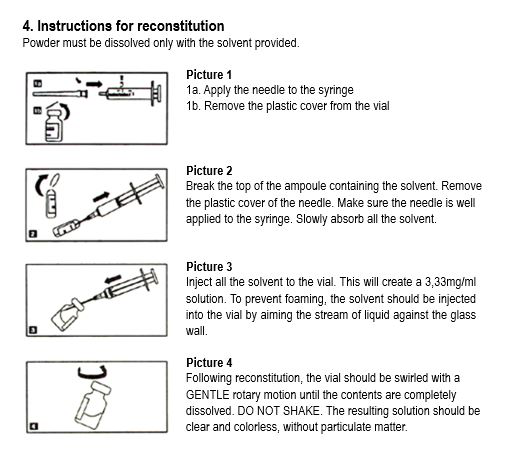 4. Instructions for reconstitution
Powder must be dissolved only with the solvent provided.

1a
1b

Picture 1
1a. Apply the needle to the syringe
1b. Remove the plastic cover from the vial

2

Picture 2
Break the top of the ampoule containing the solvent. Remove the plastic cover of the needle. Make sure the needle is well applied to the syringe. Slowly absorb all the solvent.

3

Picture 3
Inject all the solvent to the vial. This will create a 3,33mg/ml solution. To prevent foaming, the solvent should be injected into the vial by aiming the stream of liquid against the glass wall.

4

Picture 4
Following reconstitution, the vial should be swirled with a GENTLE rotary motion until the contents are completely dissolved. DO NOT SHAKE. The resulting solution should be clear and colorless, without particulate matter.